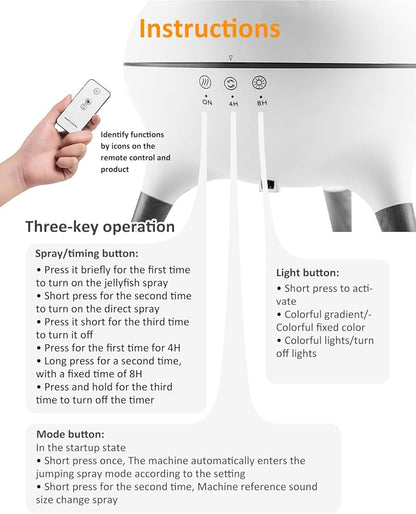 Instructions

ON 4H 8H

Identify functions by icons on the remote control and product

Three-key operation

Spray/timing button:
• Press it briefly for the first time to turn on the jellyfish spray
• Short press for the second time to turn on the direct spray
• Press it short for the third time to turn it off
• Press for the first time for 4H
• Long press for a second time, with a fixed time of 8H
• Press and hold for the third time to turn off the timer

Light button:
• Short press to activate
• Colorful gradient/-Colorful fixed color
• Colorful lights/turn off lights

Mode button:
In the startup state
• Short press once, The machine automatically enters the jumping spray mode according to the setting
• Short press for the second time, Machine reference sound size change spray